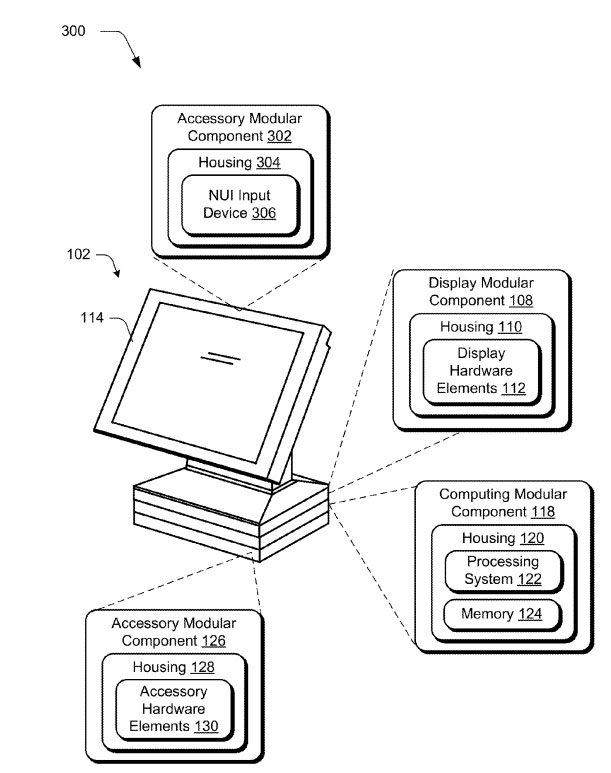 300

Accessory Modular Component 302

Housing 304

NUI Input Device 306

102

114

Display Modular Component 108

Housing 110

Display Hardware Elements 112

Computing Modular Component 118

Housing 120

Processing System 122

Memory 124

Accessory Modular Component 126

Housing 128

Accessory Hardware Elements 130