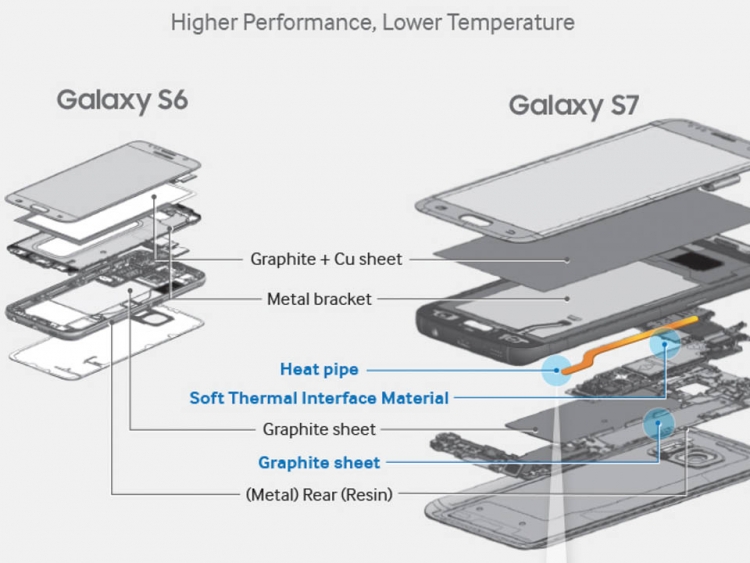 Higher Performance, Lower Temperature

Galaxy S6

Galaxy S7

Graphite + Cu sheet

Metal bracket

Heat pipe

Soft Thermal Interface Material

Graphite sheet

Graphite sheet

(Metal) Rear (Resin)